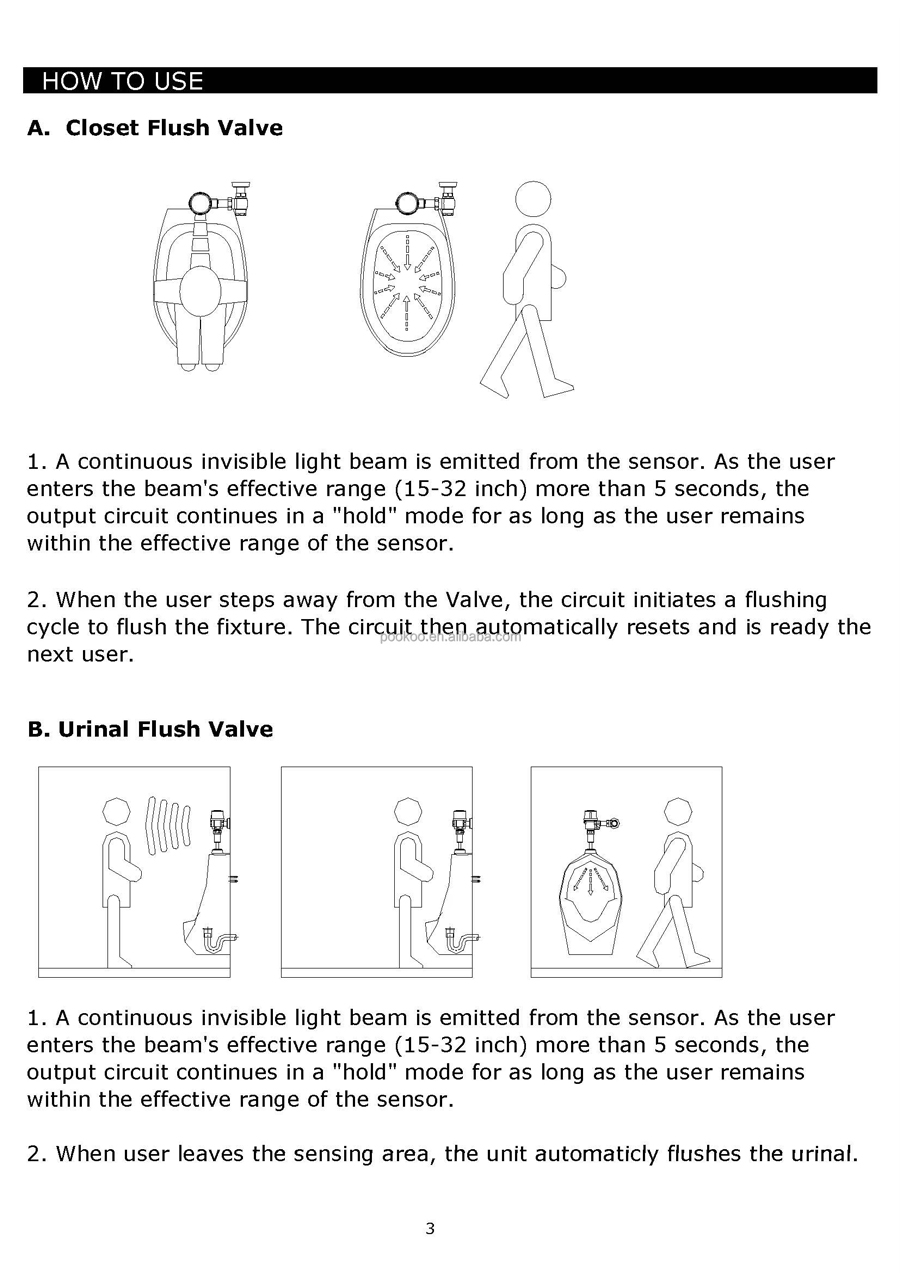 HOW TO USE

A. Closet Flush Valve

1. A continuous invisible light beam is emitted from the sensor. As the user enters the beam's effective range (15-32 inch) more than 5 seconds, the output circuit continues in a "hold" mode for as long as the user remains within the effective range of the sensor.

2. When the user steps away from the Valve, the circuit initiates a flushing cycle to flush the fixture. The circuit then automatically resets and is ready the next user.

podkoo.en.alibaba.com

B. Urinal Flush Valve

1. A continuous invisible light beam is emitted from the sensor. As the user enters the beam's effective range (15-32 inch) more than 5 seconds, the output circuit continues in a "hold" mode for as long as the user remains within the effective range of the sensor.

2. When user leaves the sensing area, the unit automaticly flushes the urinal.

3